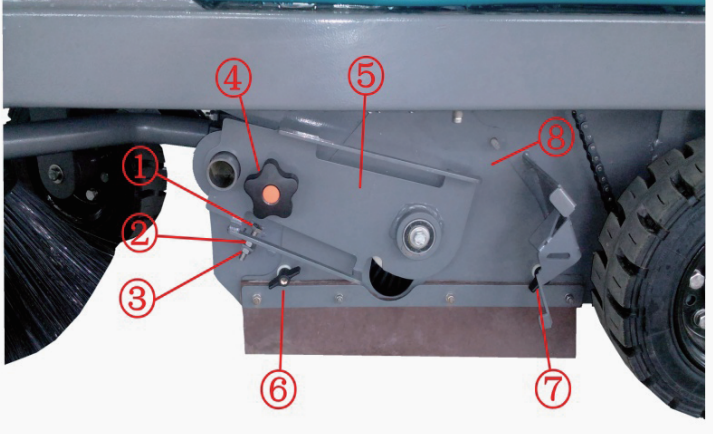 ④
⑤
⑧
①
②
③
⑥
⑦